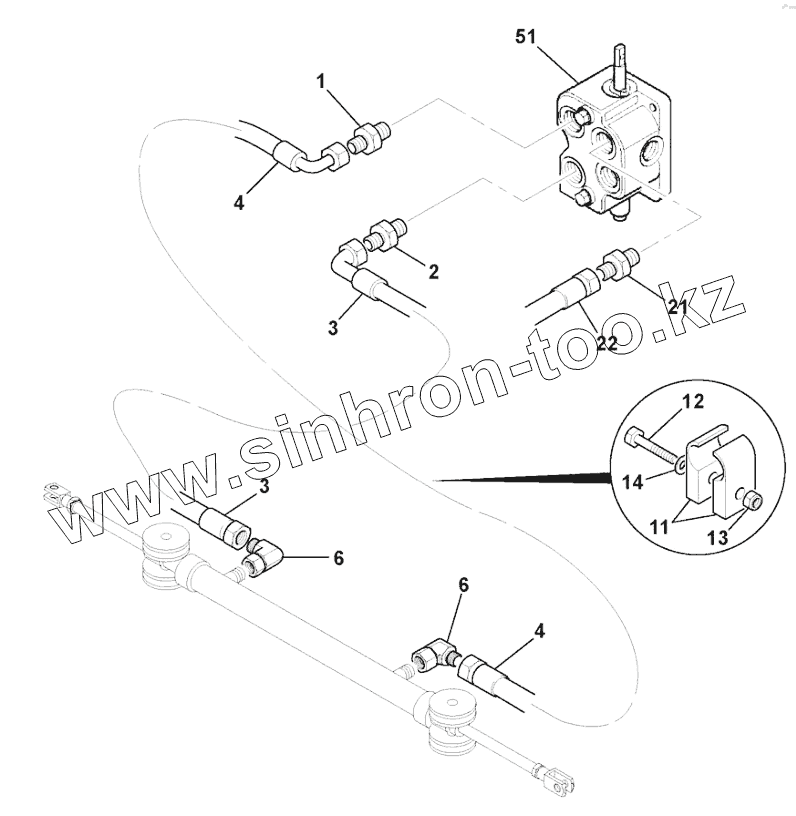 51
1
4
2
3
21
22
www.sinhron-too.kz
12
14
11
13
3
6
6
4