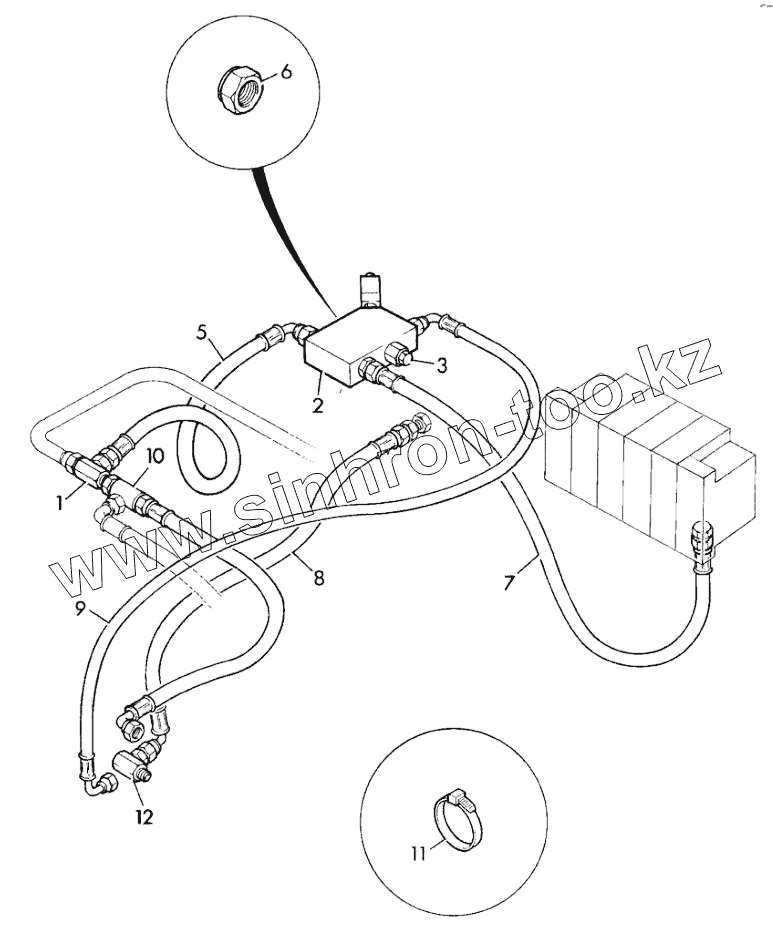 6
5
3
2
10
1
www.sinhron-too.kz
8
7
9
12
11