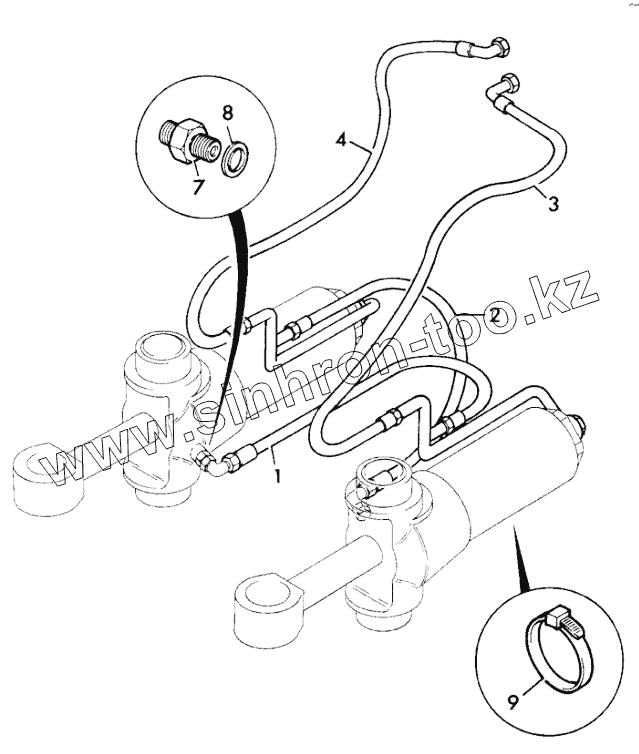 8
7
4
3
2
www.sinhron-too.kz
1
9