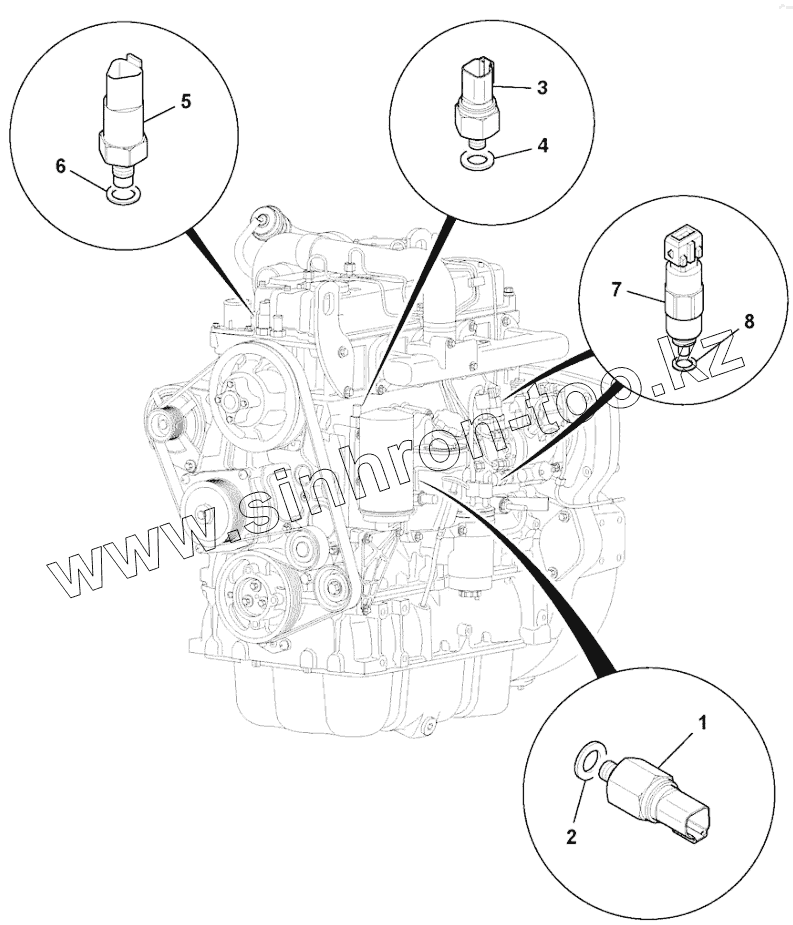 5
6
3
4
7
8
www.sinhron-too.kz
1
2