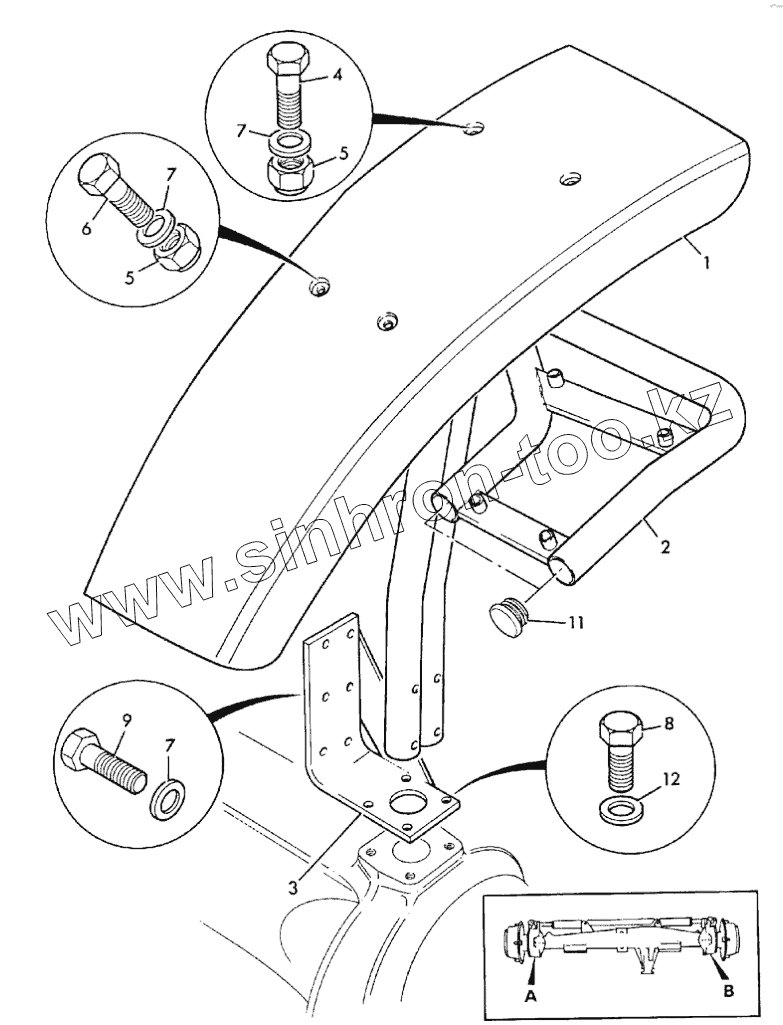 4
7
5
7
6
5
1
www.sinhron-too.kz
2
11
9
7
8
12
3
A
B