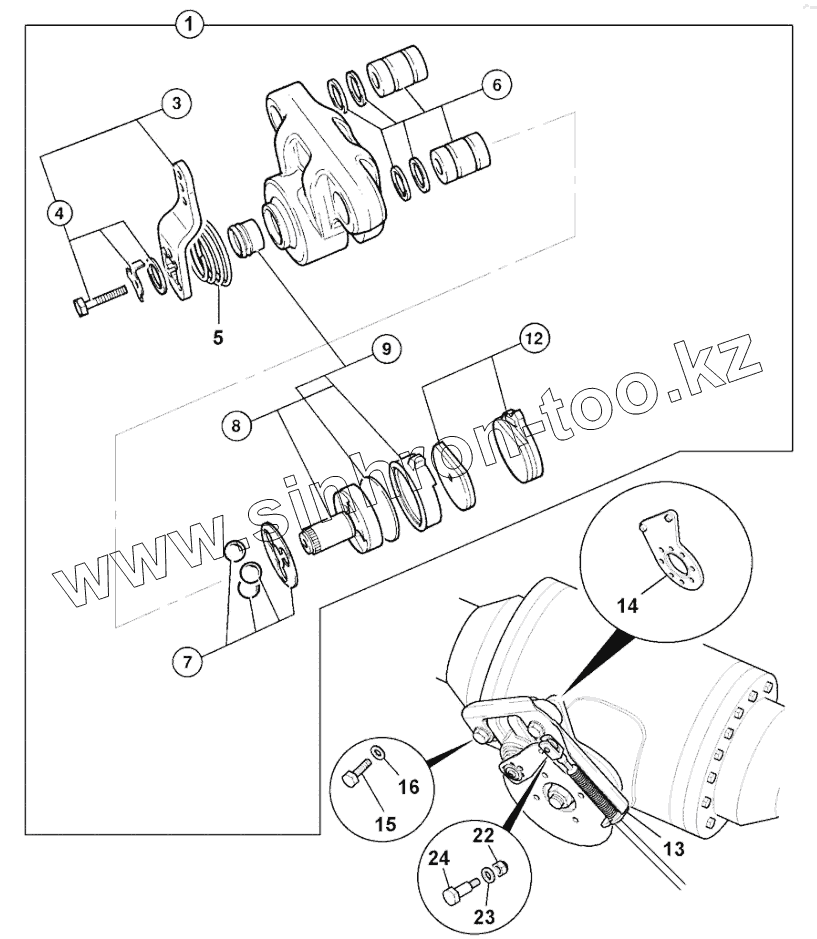 1
3
6
4
5
9
12
8
www.sinhron-too.kz
7
14
16
15
22
24
23
13