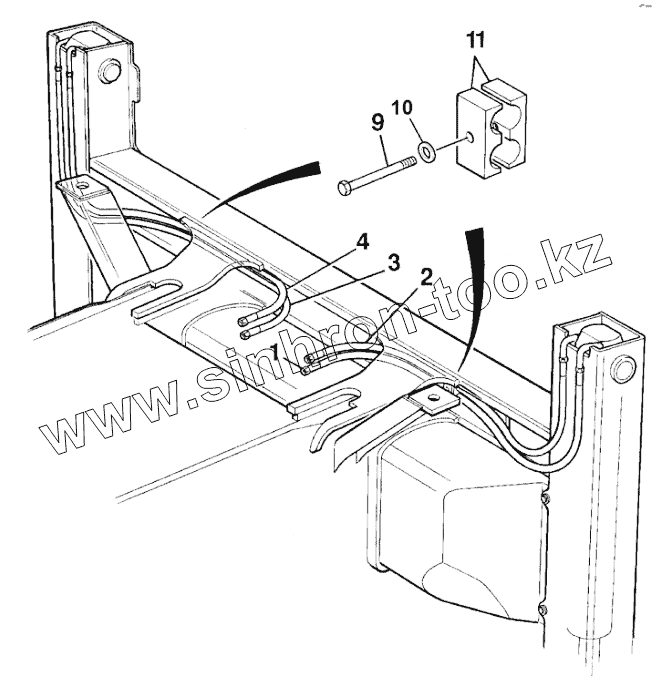 11
10
9
4
3
2
1
www.sinhron-too.kz