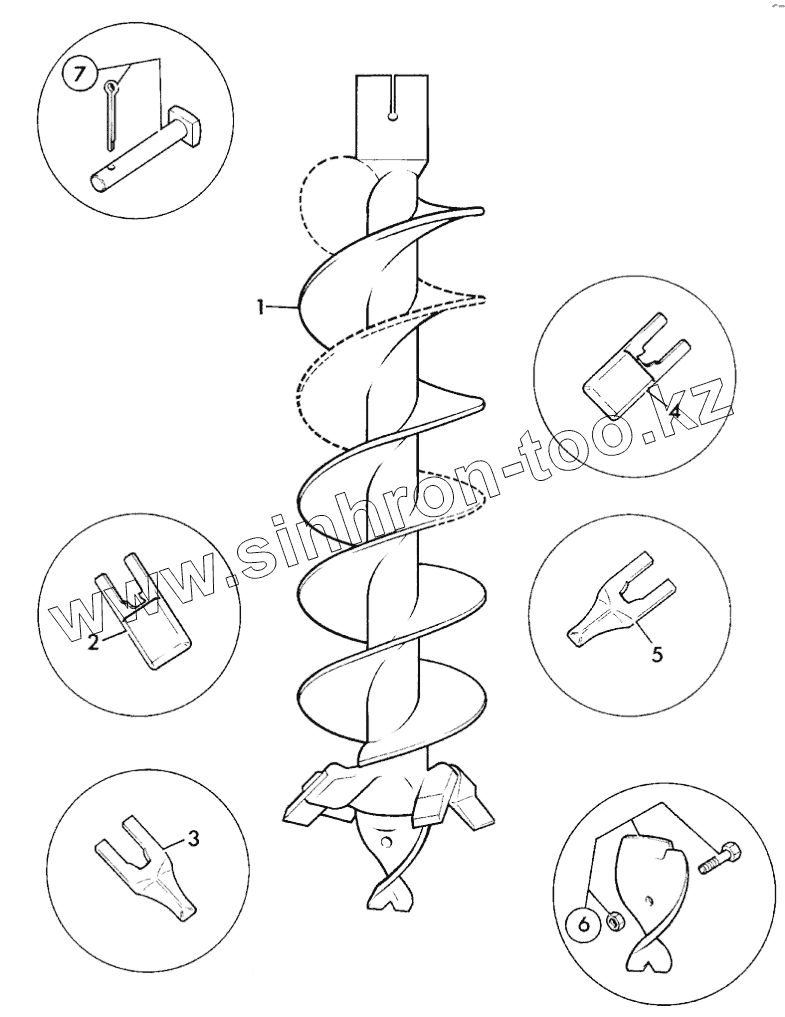 7
1
4
www.sinhron-too.kz
2
5
3
6