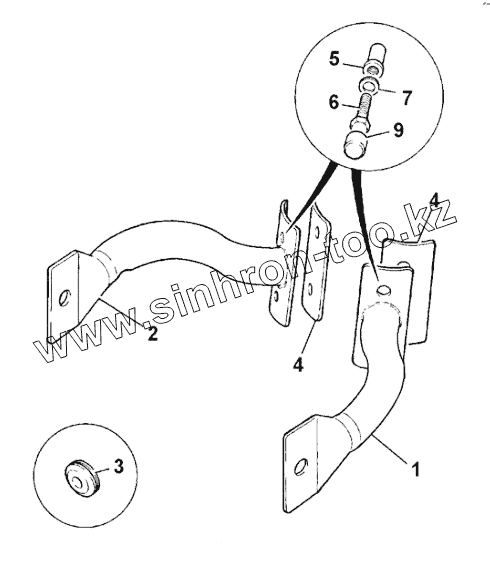 5
7
6
9
4
www.sinhron-too.kz
2
4
3
1