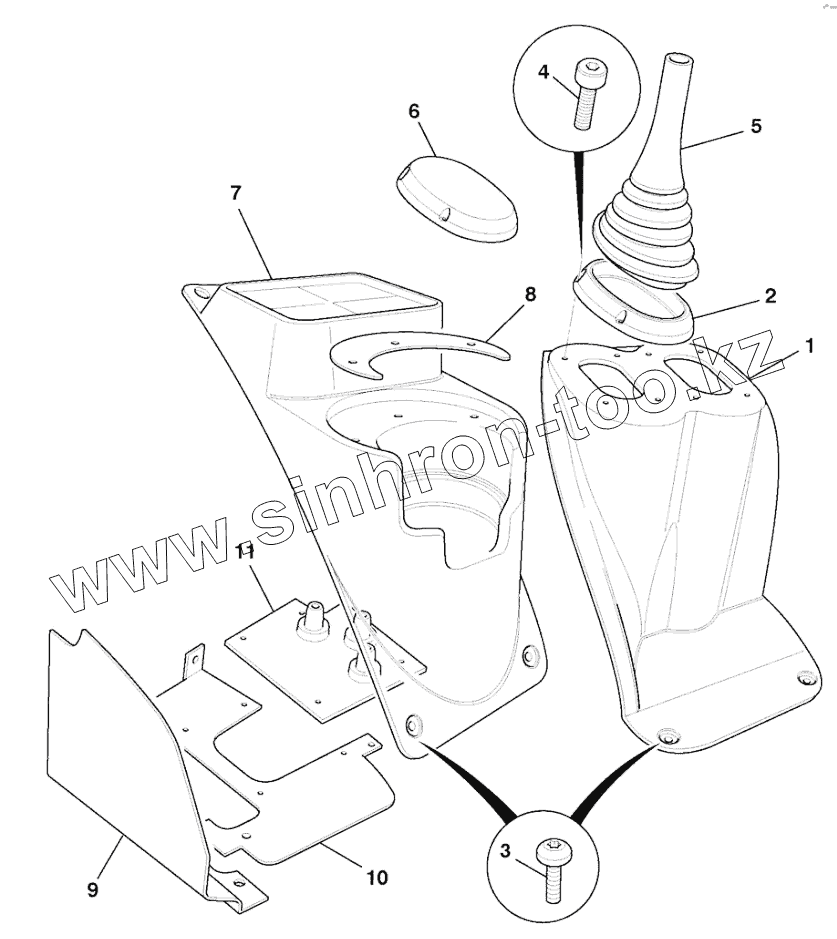 4
5
6
7
8
2
1
www.sinhron-too.kz
11
9
10
3