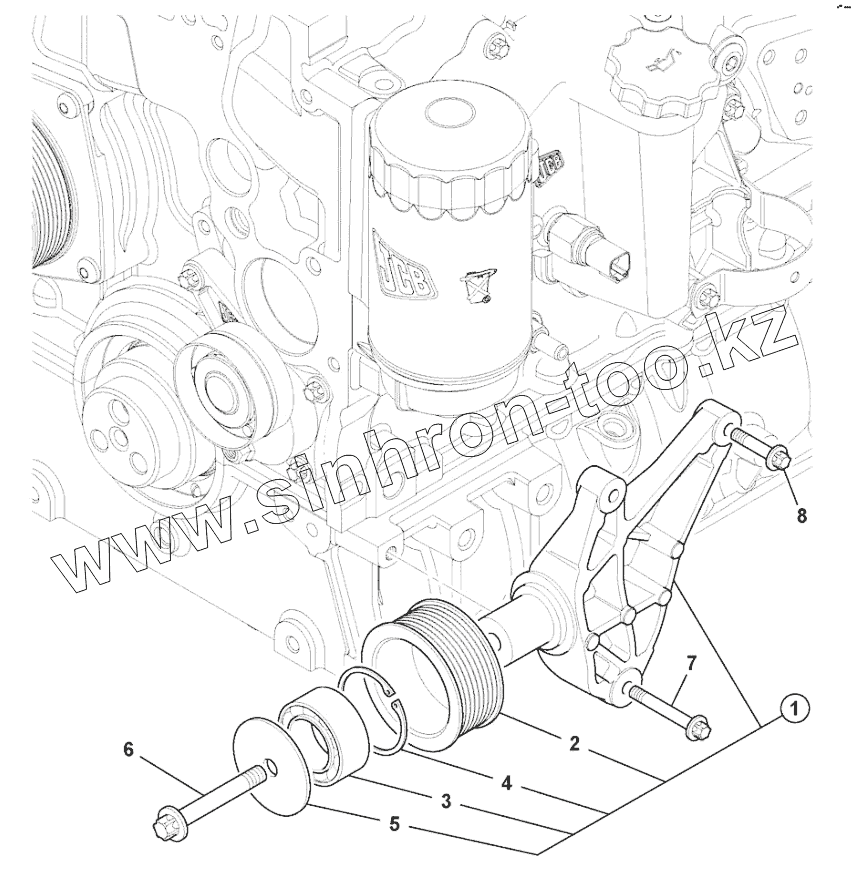 JCB
JCB
www.sinhron-too.kz
8
7
1
2
4
3
5
6