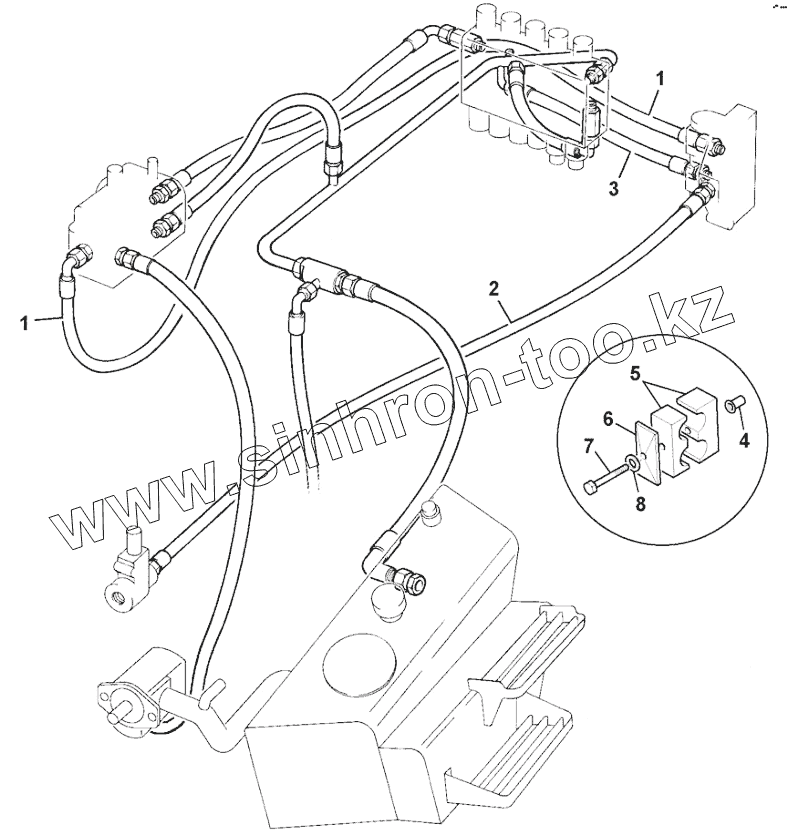 1
3
1
2
www.sinhron-too.kz
5
6
4
7
8