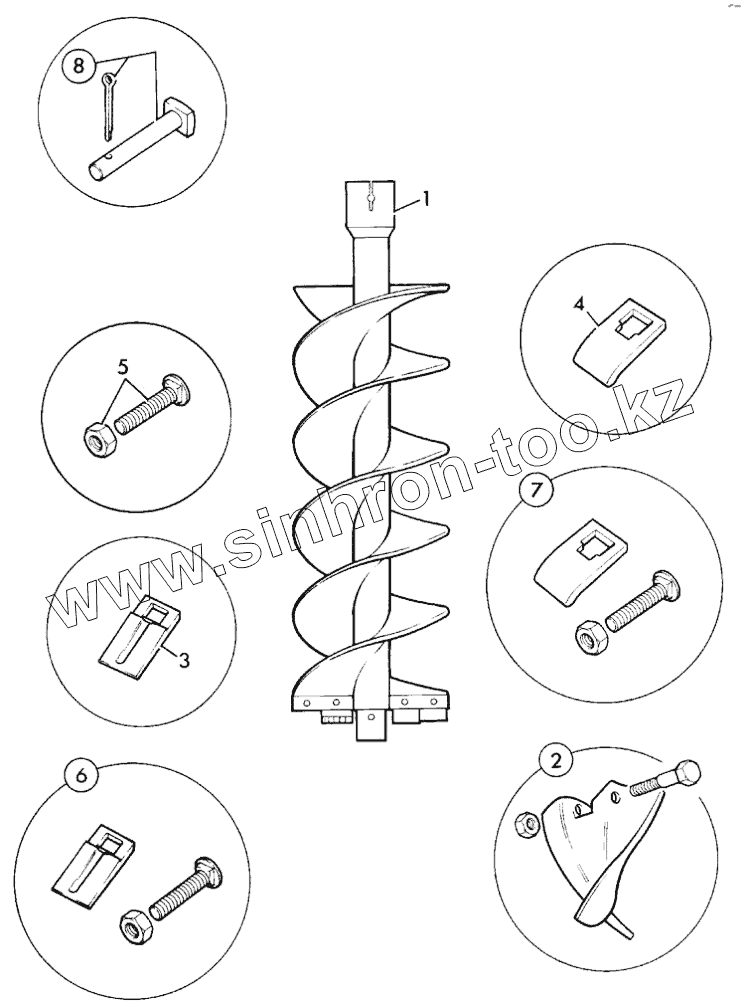 8
1
4
5
www.sinhron-too.kz
7
3
6
2