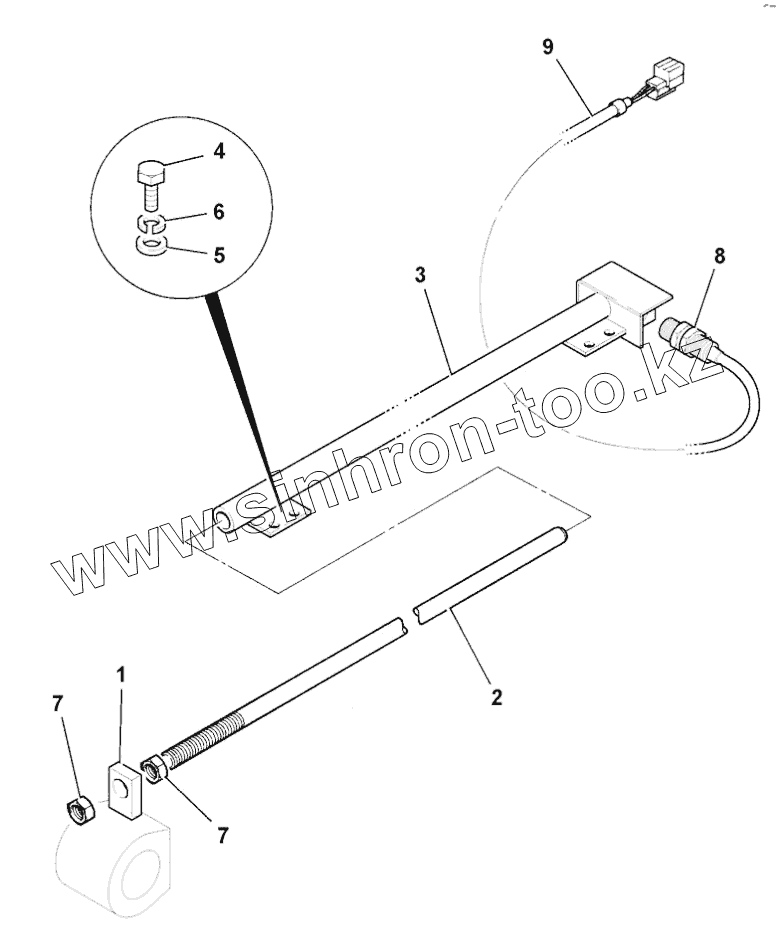 9
4
6
5
3
8
www.sinhron-too.kz
2
1
7
7