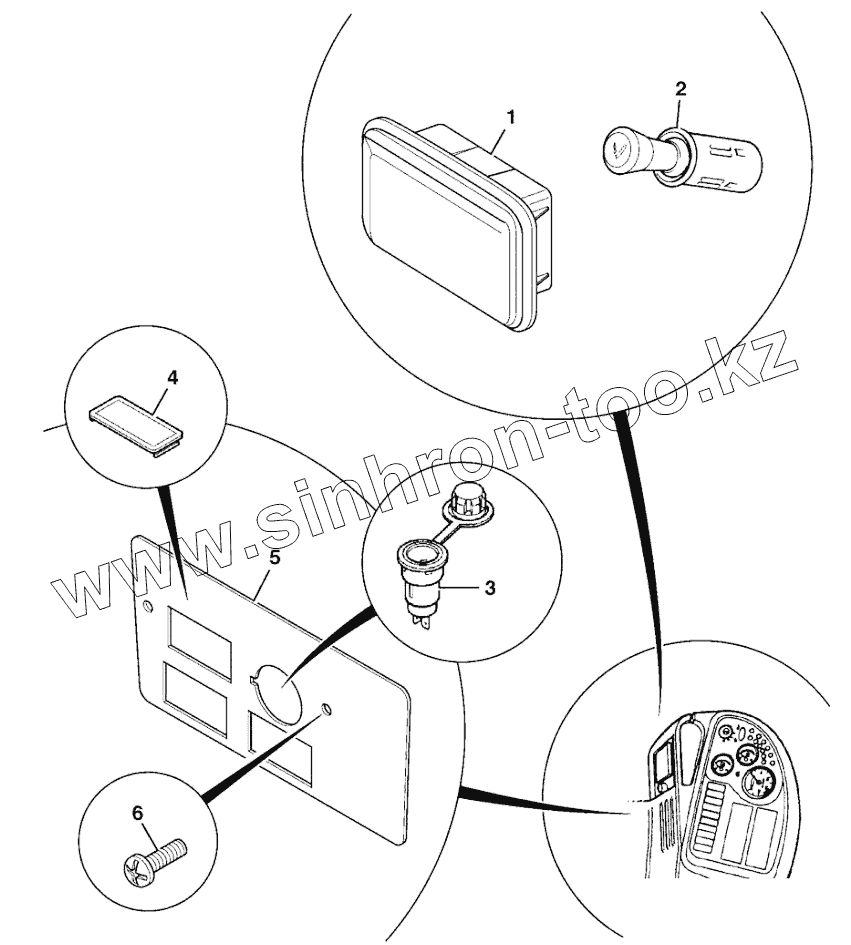 1
2
4
www.sinhron-too.kz
5
3
6