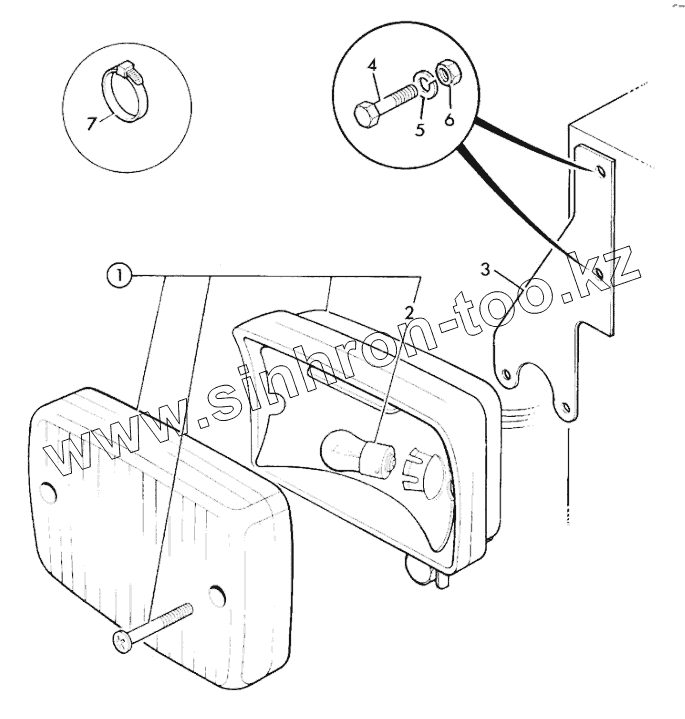 7

4
5
6

1
2
3

www.sinhron-too.kz