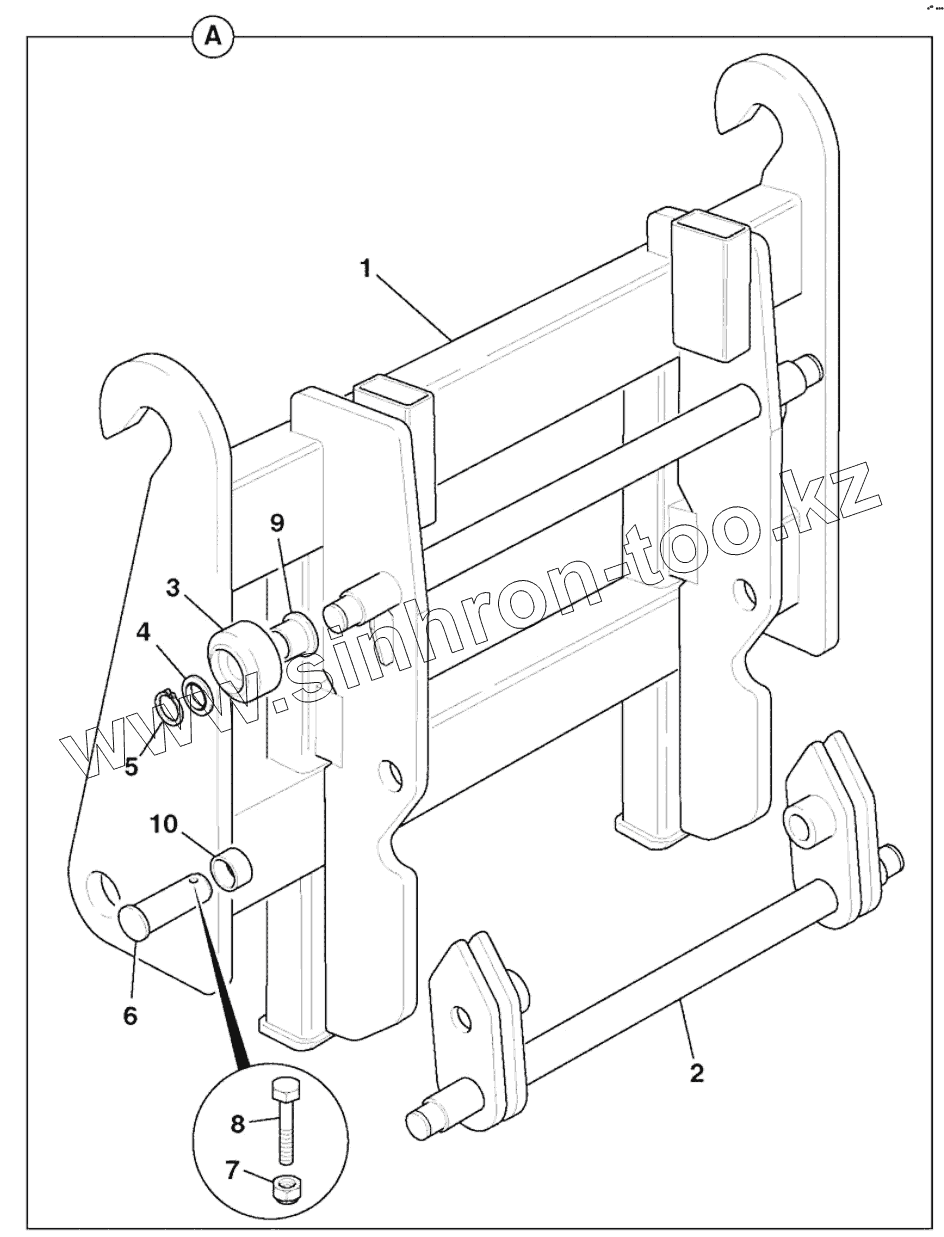 A

1

9

3

4

5

10

6

8

7

2

www.sinhron-too.kz