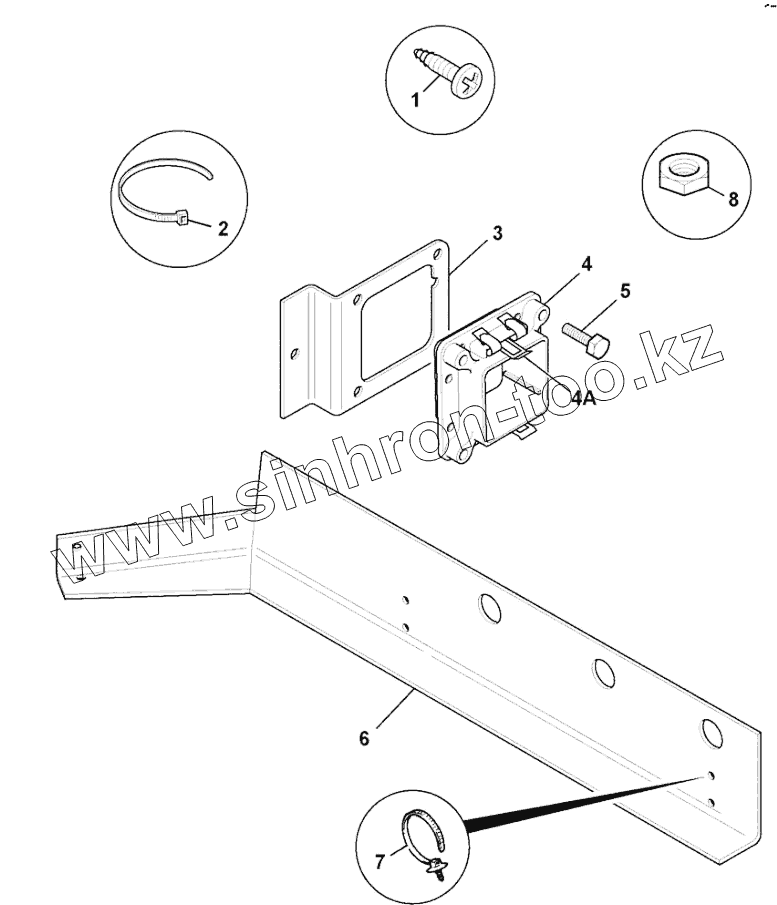 1
2
8
3
4
5
4A
www.sinhron-too.kz
6
7