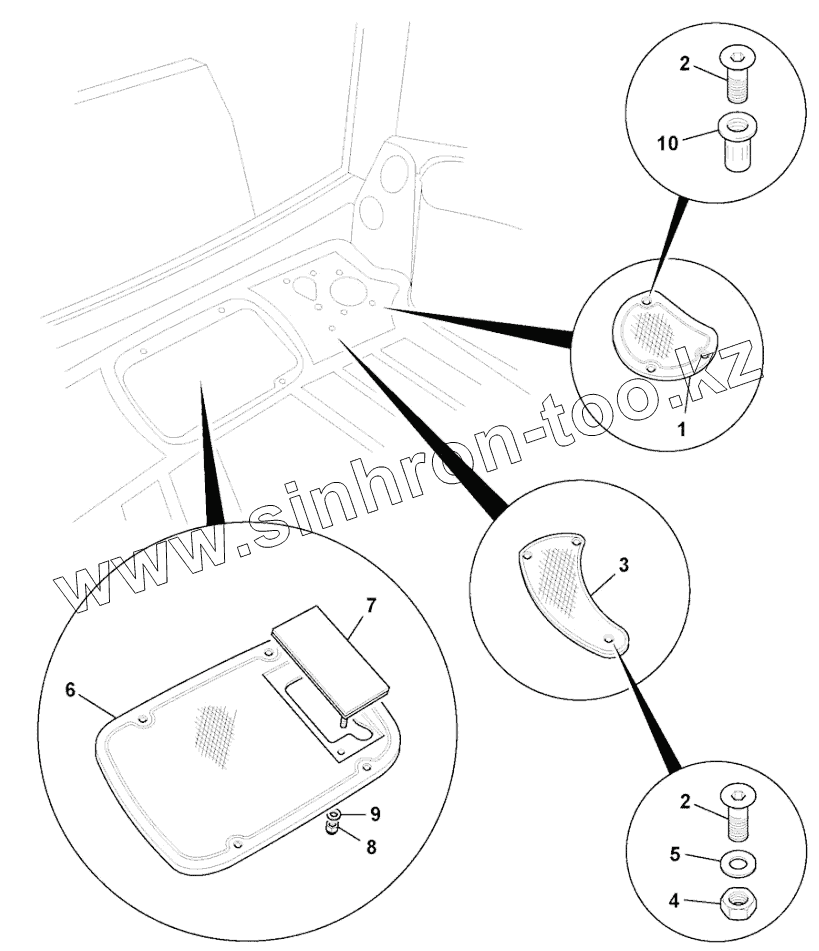 2
10
1
www.sinhron-too.kz
3
7
6
9
8
2
5
4