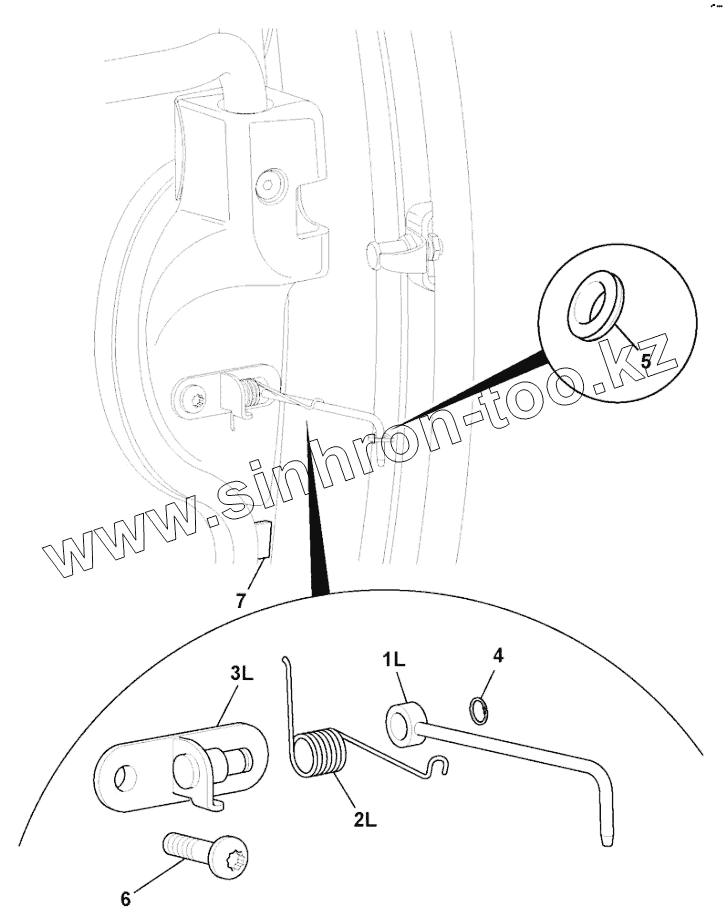 5

www.sinhron-too.kz

7

3L

1L

4

2L

6