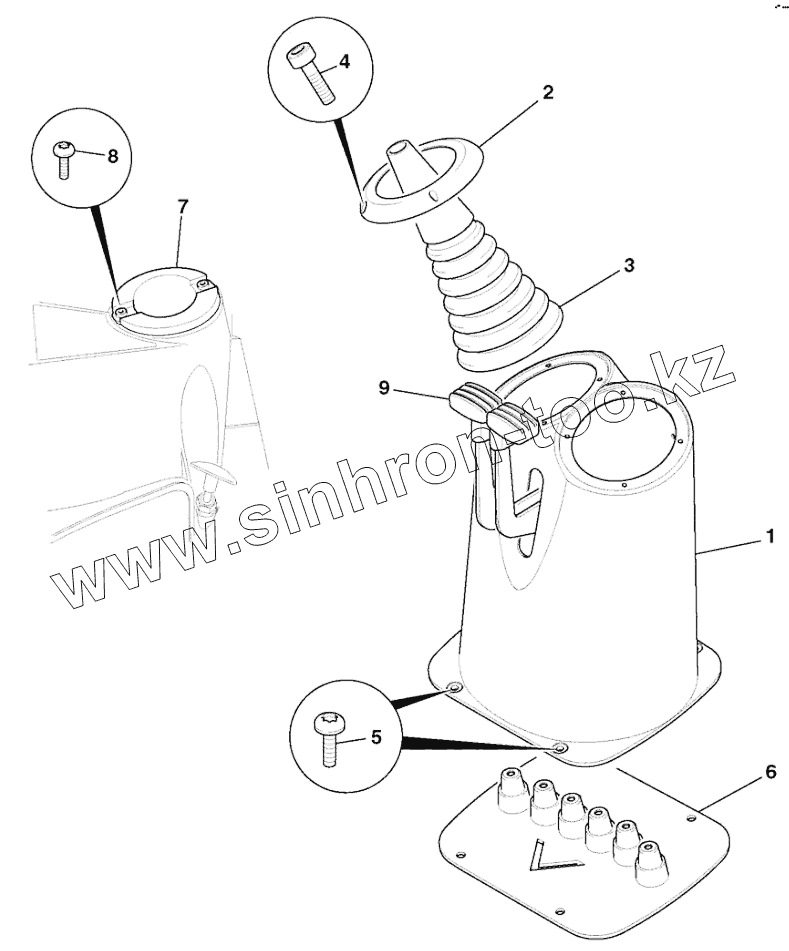 4
2
8
7
3
9
www.sinhron-too.kz
1
5
6