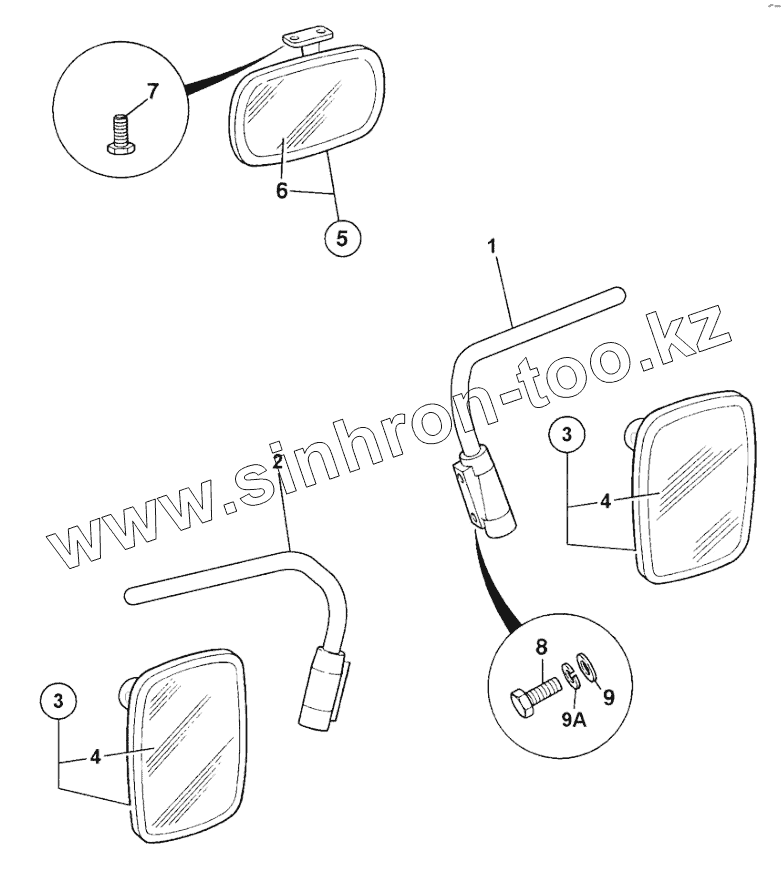 7
6
5
1
www.sinhron-too.kz
3
4
2
8
9
9A
3
4