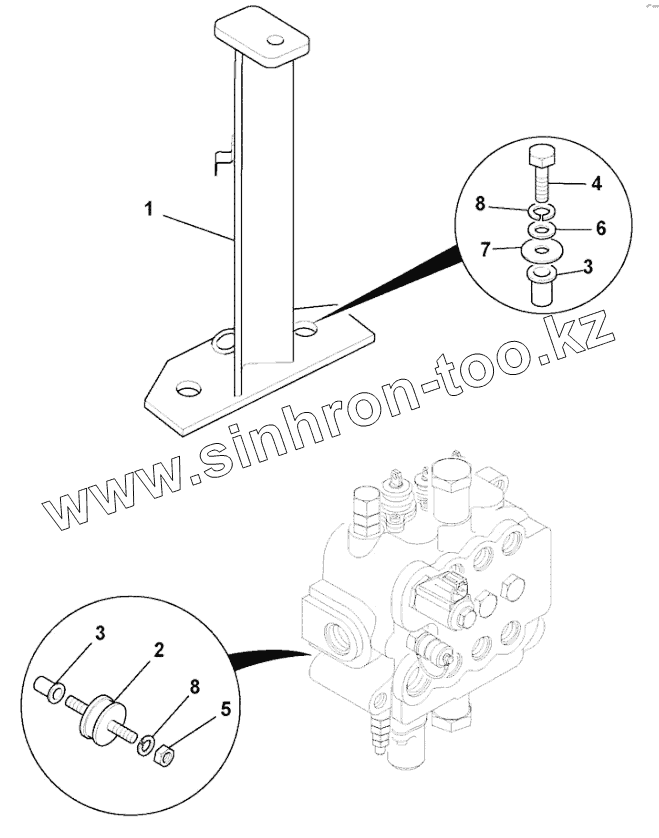 1
4
8
6
7
3
www.sinhron-too.kz
3
2
8
5