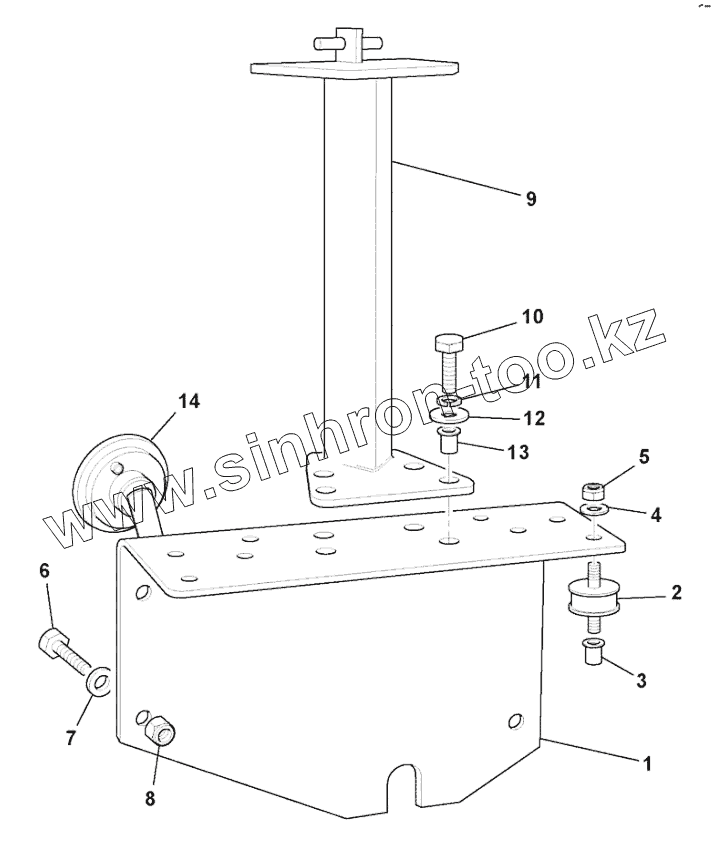 9
10
11
12
13
14
5
4
2
3
6
7
8
1
www.sinhron-too.kz