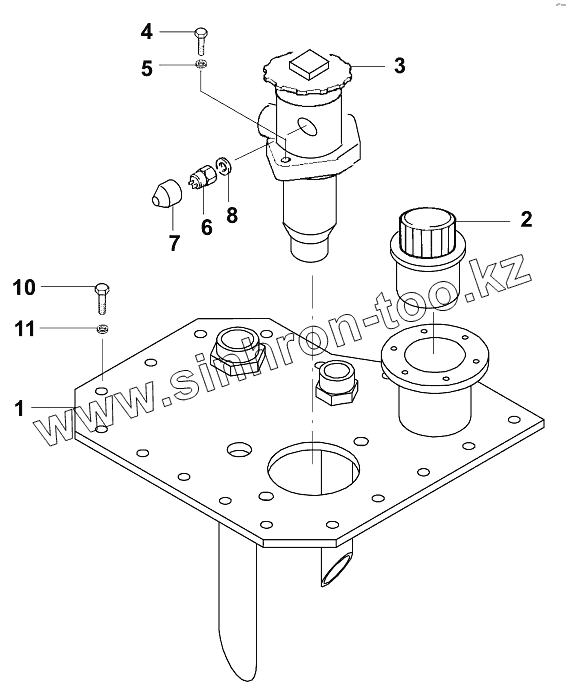 4
5
3
7
6
8
2
10
11
1
www.sinhron-too.kz