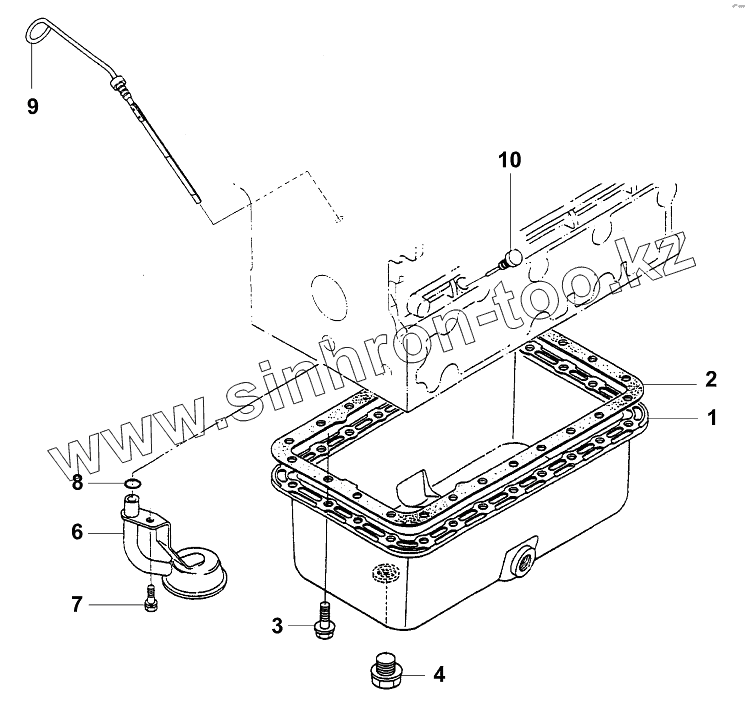 9

10

www.sinhron-too.kz

2

1

8

6

7

3

4