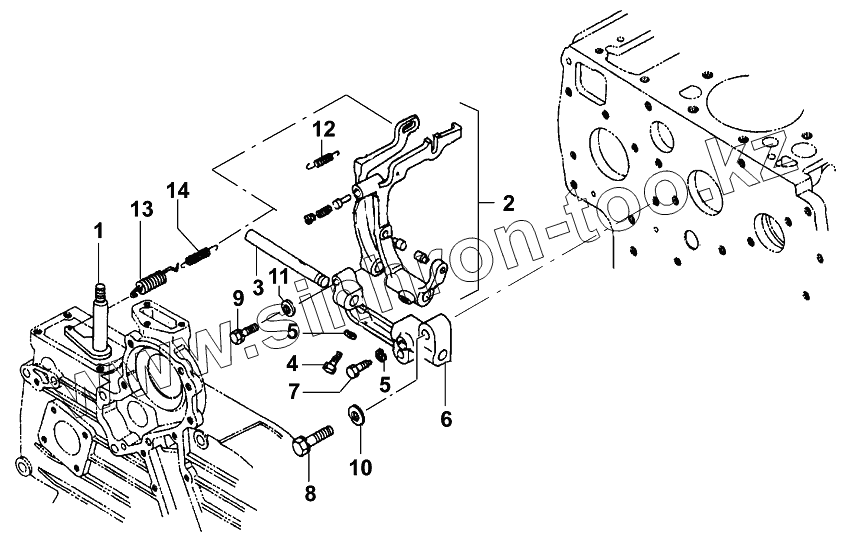 12
14
13
1
2
3
11
9
5
4
7
5
6
10
8
www.silkron-too.kz