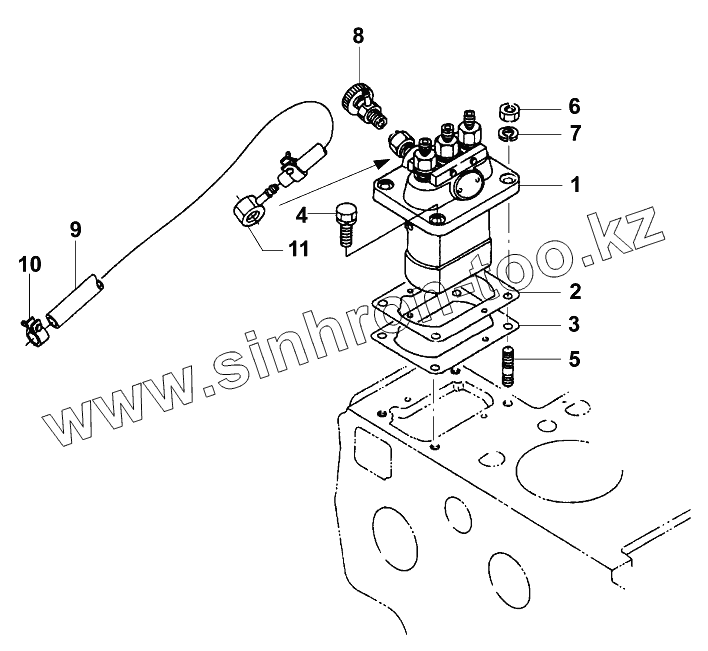 8
6
7
1
4
11
9
10
2
3
5
www.sinhron-too.kz