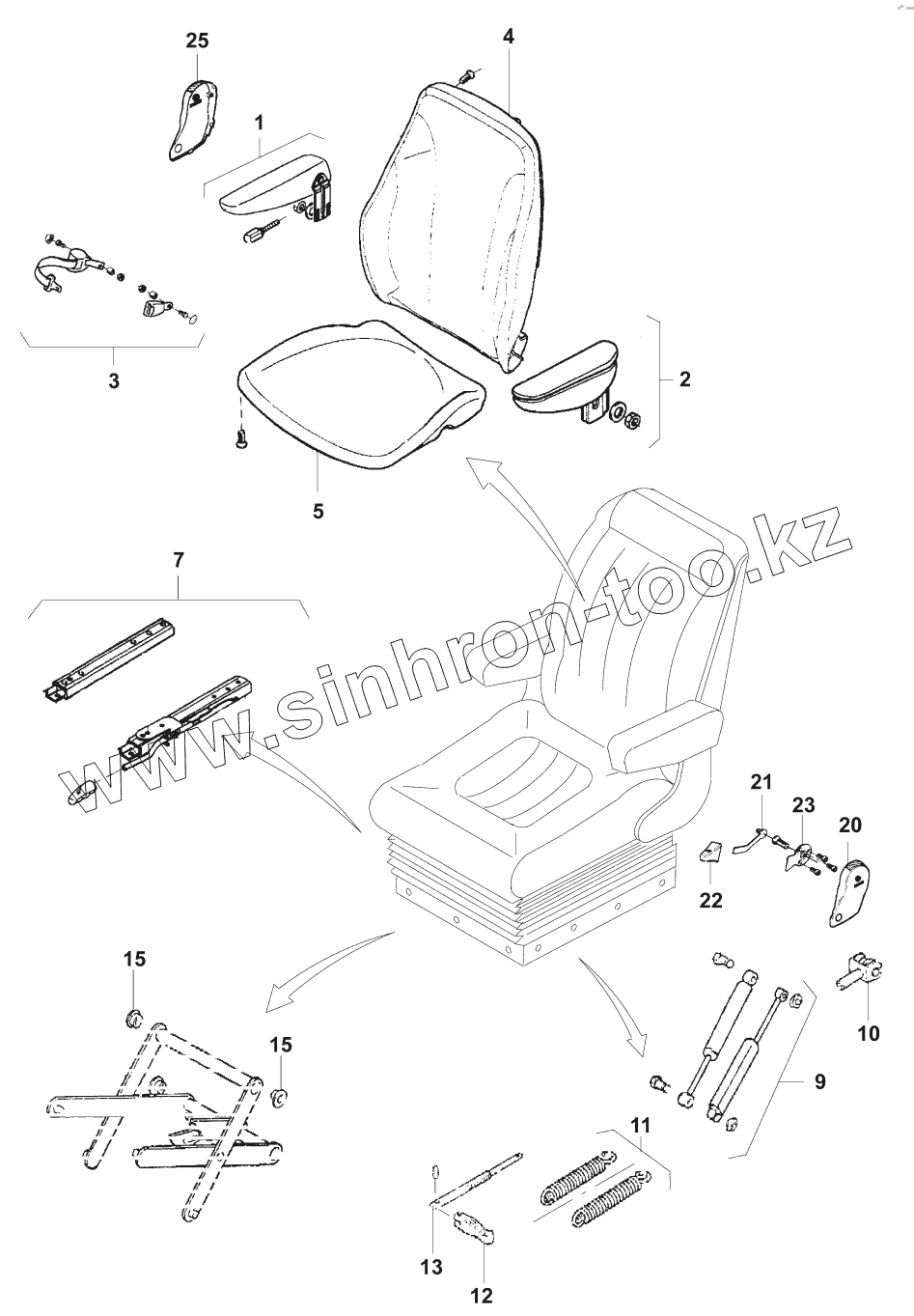 25
4
1
3
2
5
7
www.sinhron-too.kz
21
23
20
22
15
15
10
9
11
13
12