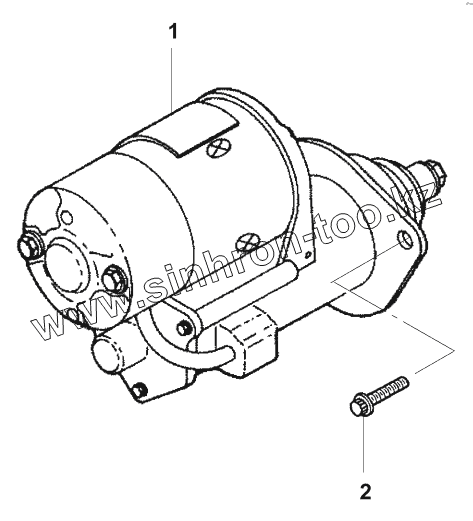 1

www.sinhron-too.kz

2