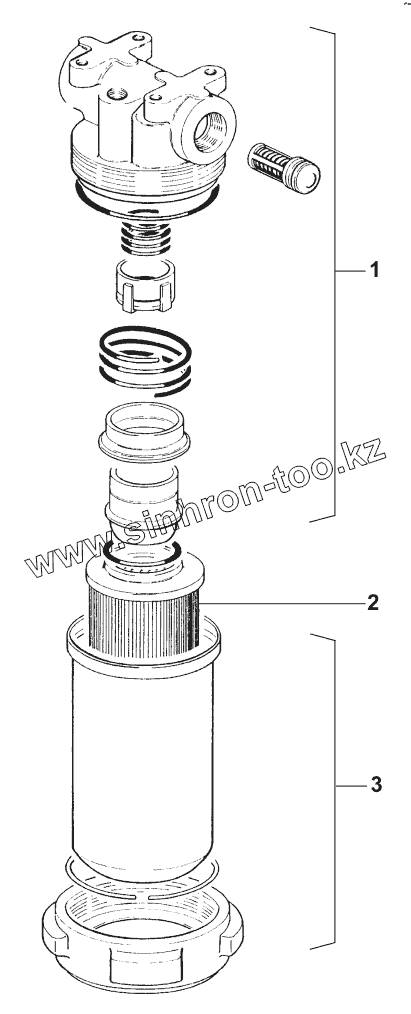 1

www.sinhron-too.kz

2

3