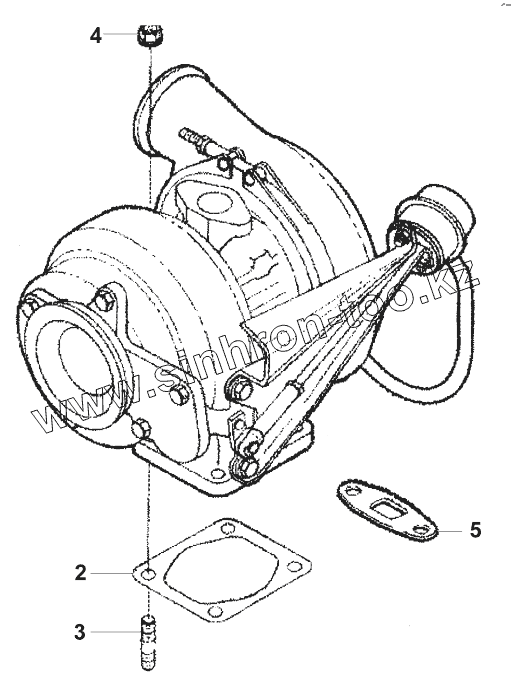 4

www.sinhron-too.kz

5

2

3