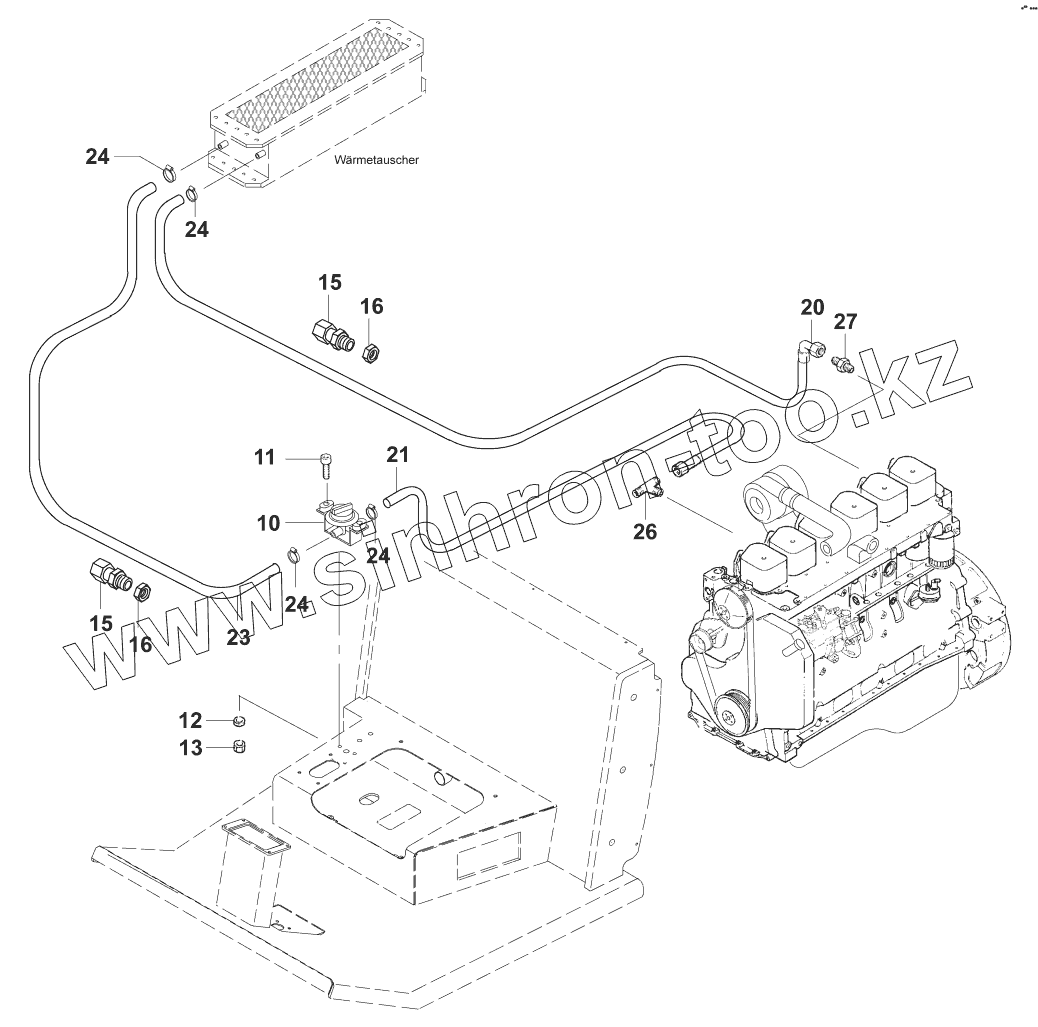 24
Wärmetauscher
24
15
16
20
27
11
21
10
24
26
24
15
16
23
12
13
www.sinhron-too.kz