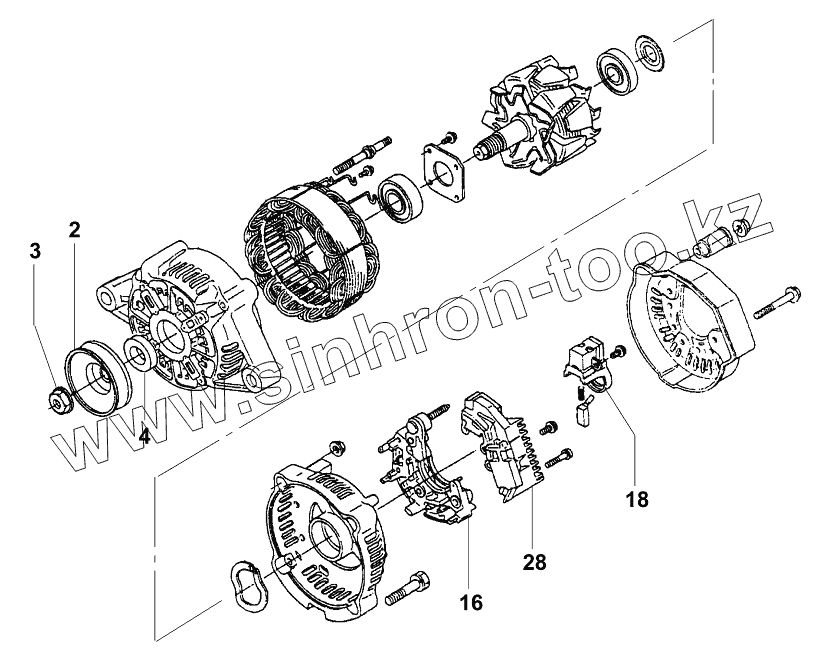 3
2
4
www.sinhron-too.kz
18
28
16