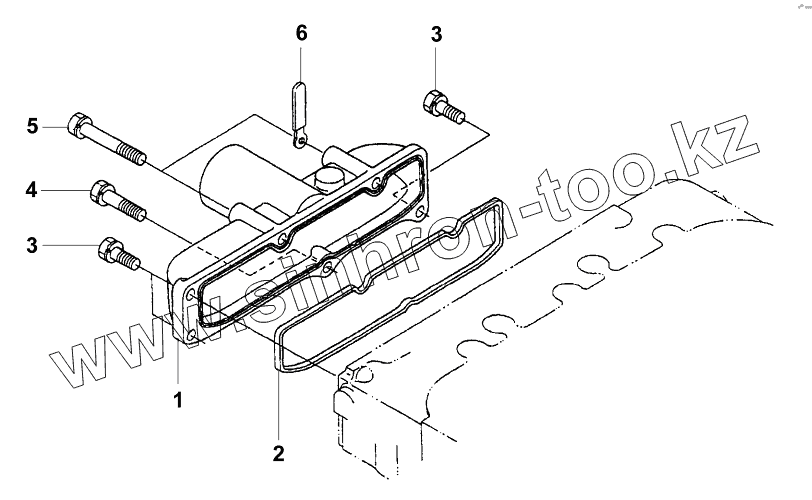 6
3
5
4
3
1
2
www.sinhron-too.kz