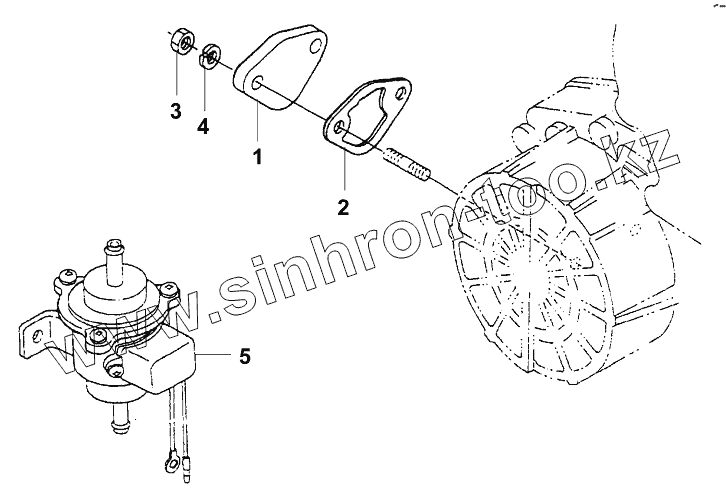 3
4
1
2
5
www.sinhron-too.kz