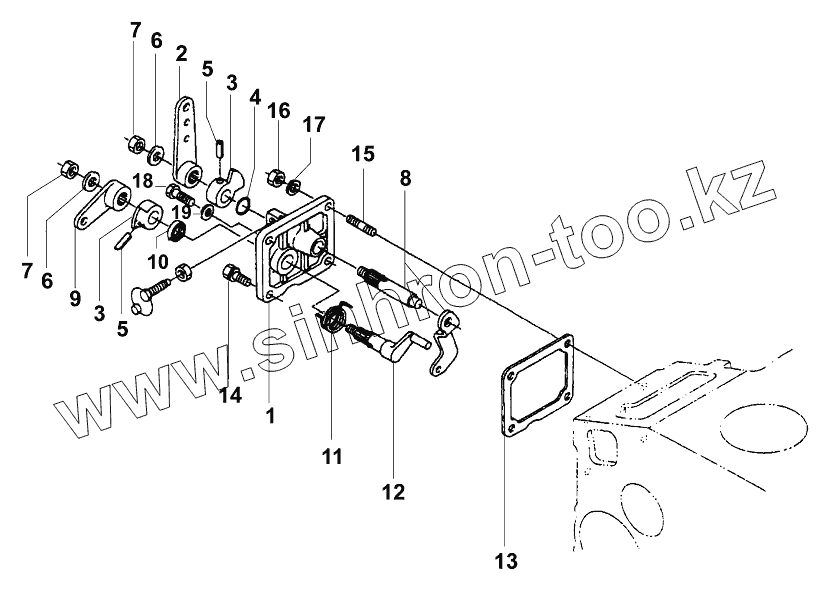 7
6
2
5
3
4
16
17
15
8
18
19
7
6
9
3
5
10
14
1
11
12
13
www.sinhron-too.kz