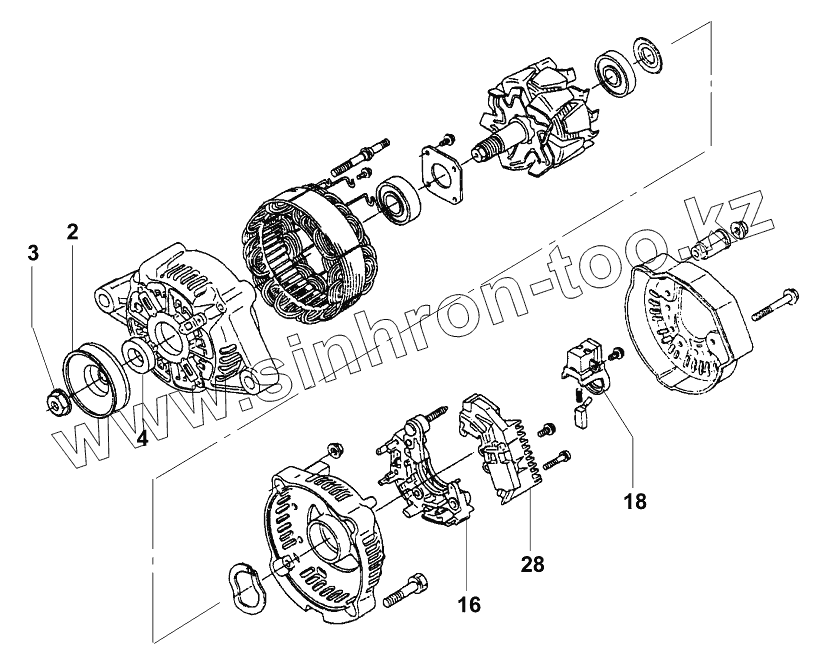 3
2
4
www.sinhron-too.kz
18
28
16