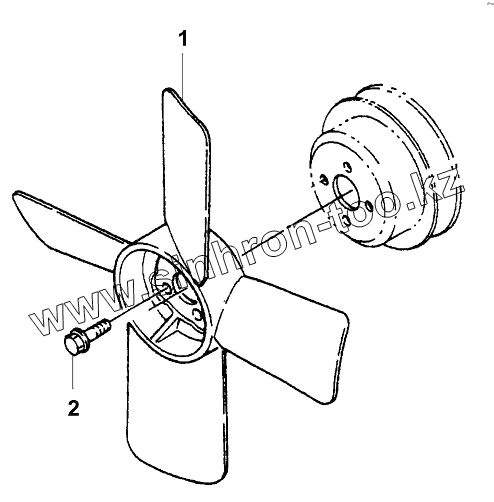 1
www.sinhron-too.kz
2