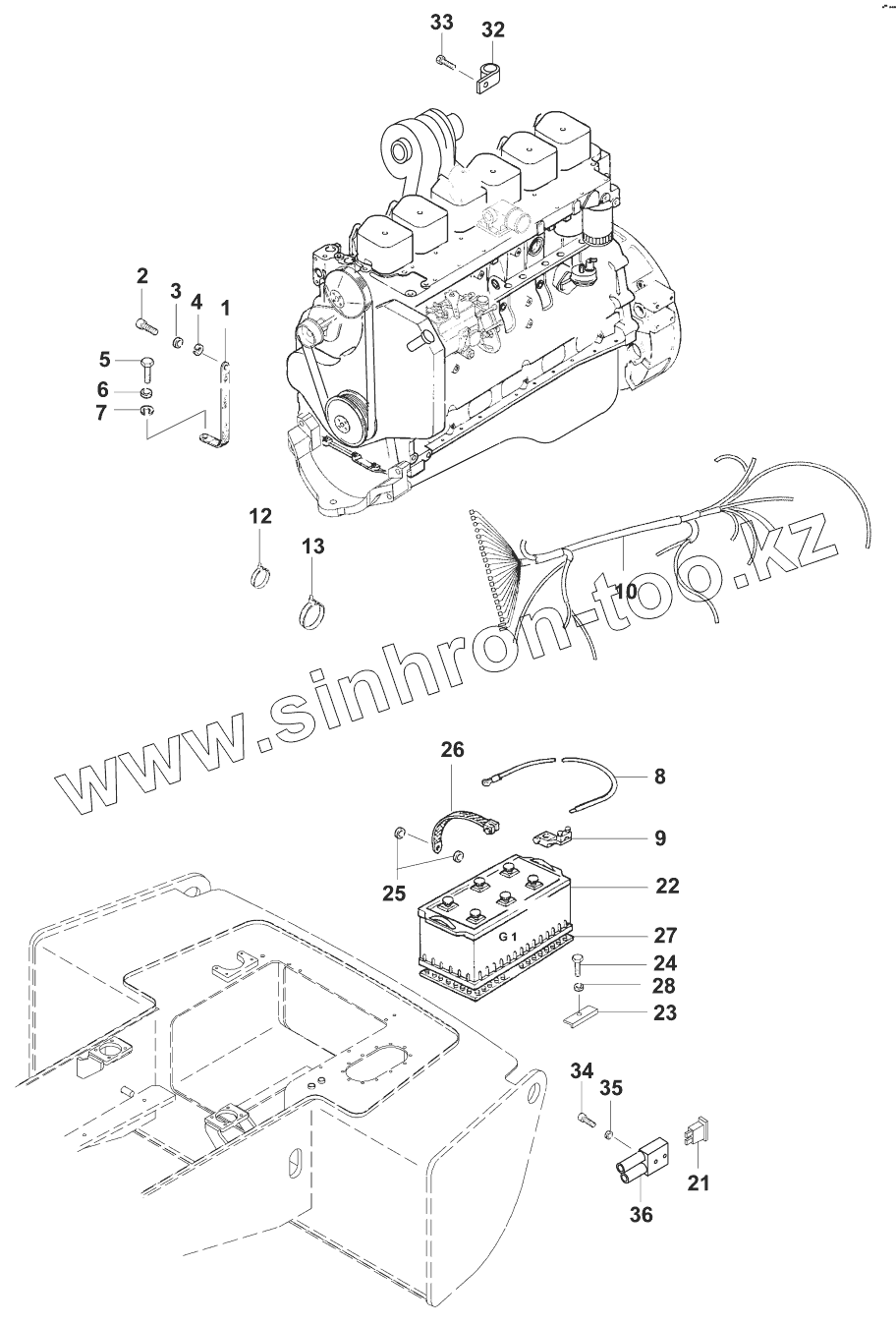 33
32
2
3
4
1
5
6
7
12
13
10
www.sinhron-too.kz
26
8
9
25
22
G 1
27
24
28
23
34
35
21
36