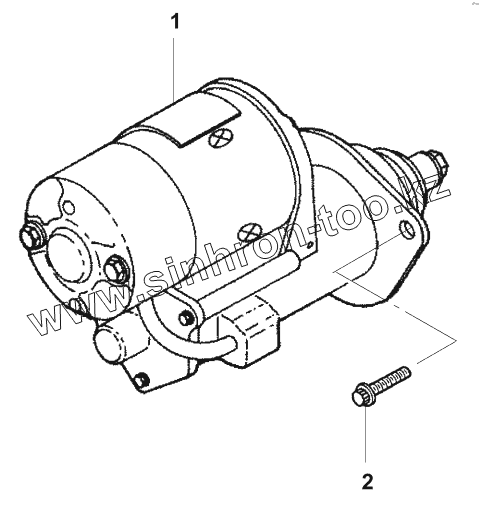 1

www.sinhron-too.kz

2