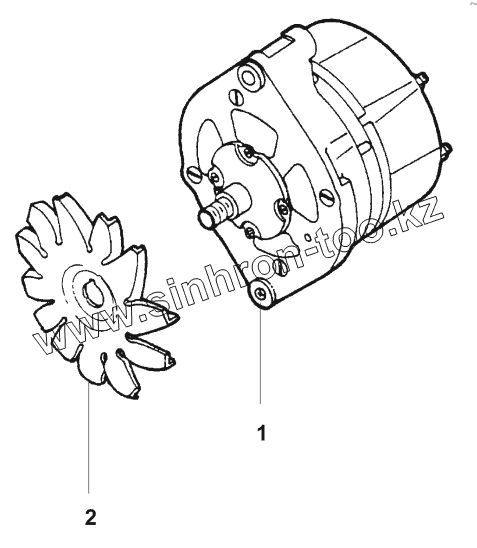 www.sinhron-too.kz

1

2