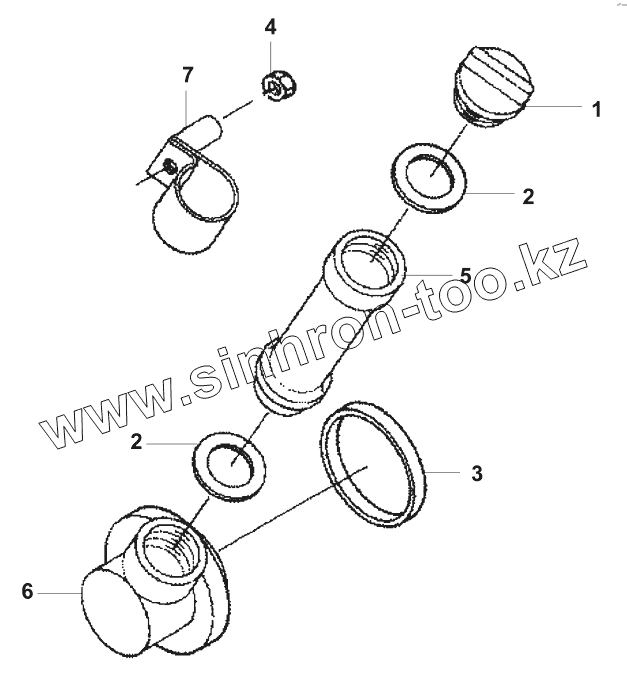 4
7
1
2
5
www.sinhron-too.kz
2
3
6