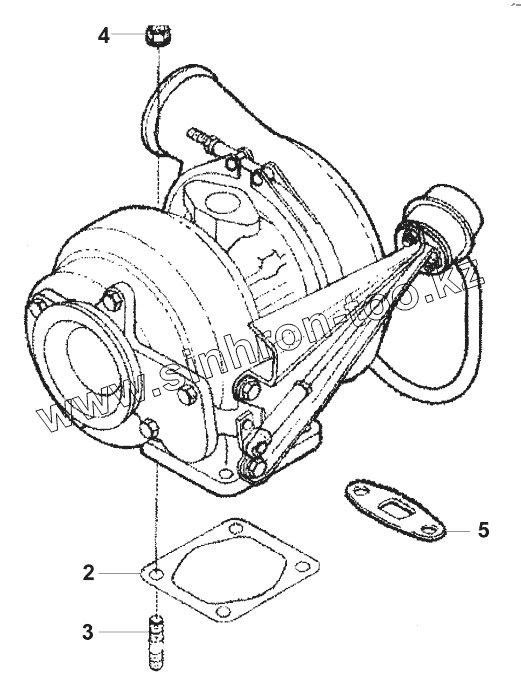 4

www.sinhron-too.kz

5

2

3