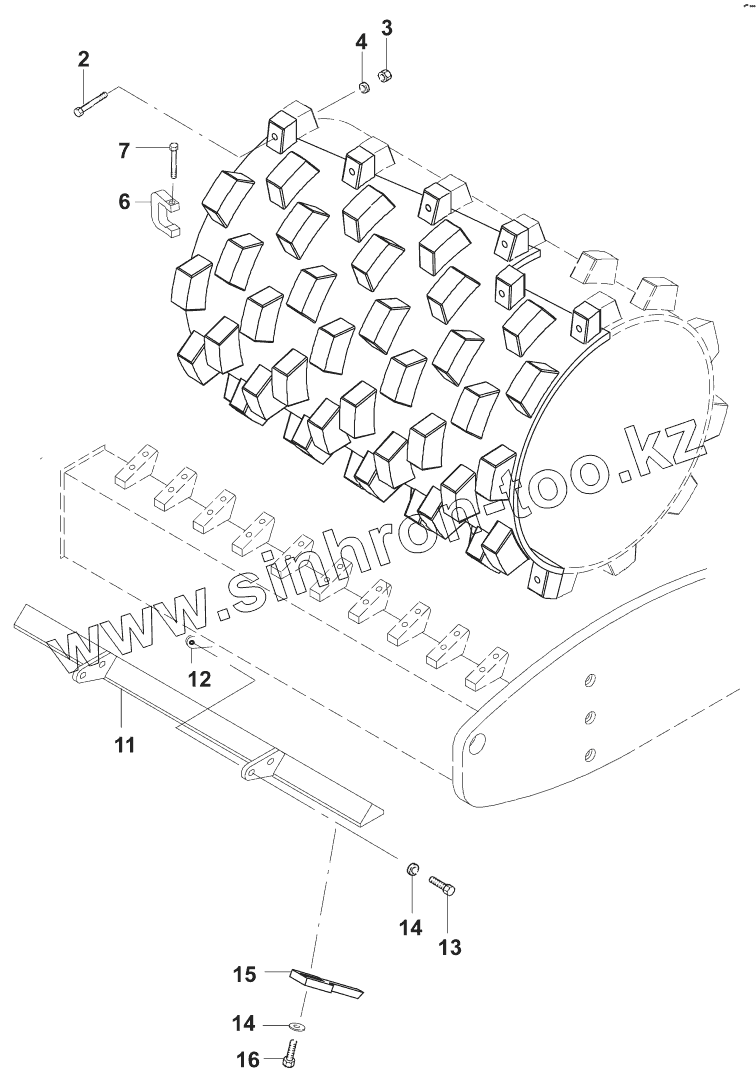 2
4
3
7
6
www.sinhron-too.kz
12
11
14
13
15
14
16