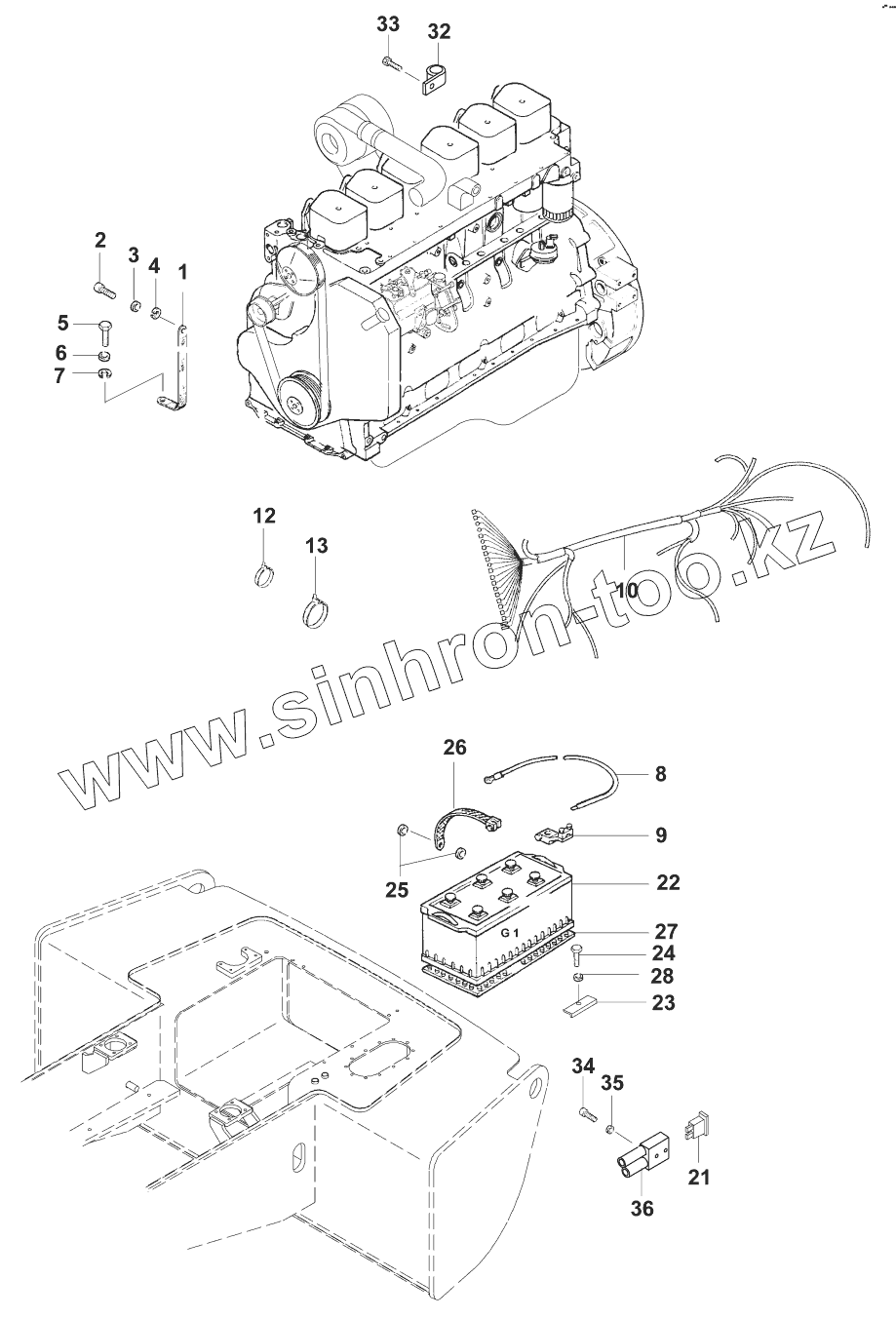 33
32
2
3
4
1
5
6
7
12
13
10
www.sinhron-too.kz
26
8
9
25
22
G 1
27
24
28
23
34
35
21
36