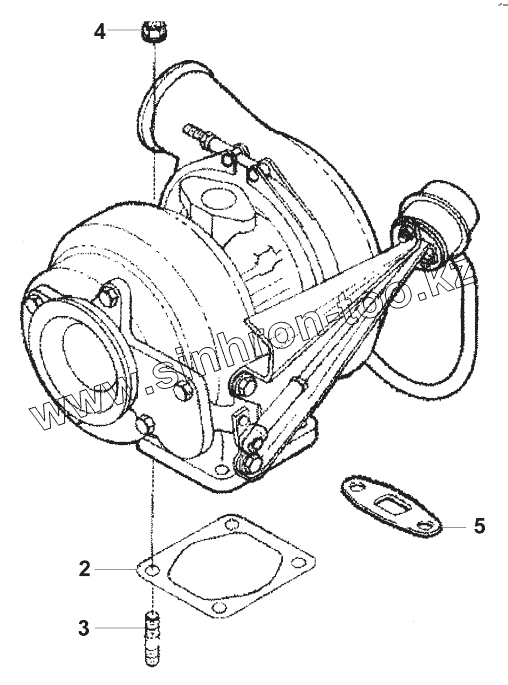 4
www.sinhron-too.kz
5
2
3