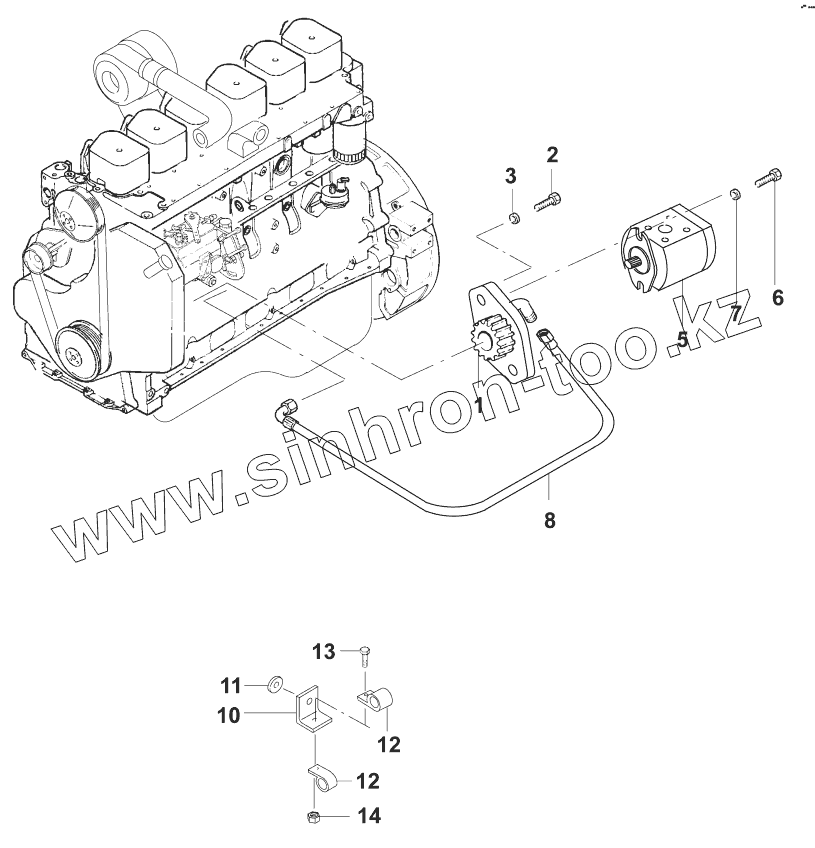 3
2
7
6
5
1
8
www.sinhron-too.kz
13
11
10
12
12
14