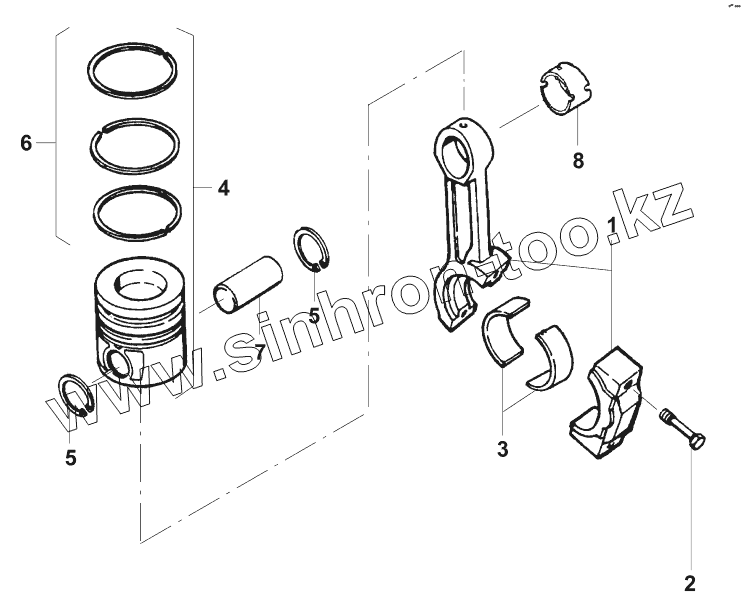 6
4
8
1
5
7
5
3
2
www.sinhrontoo.kz