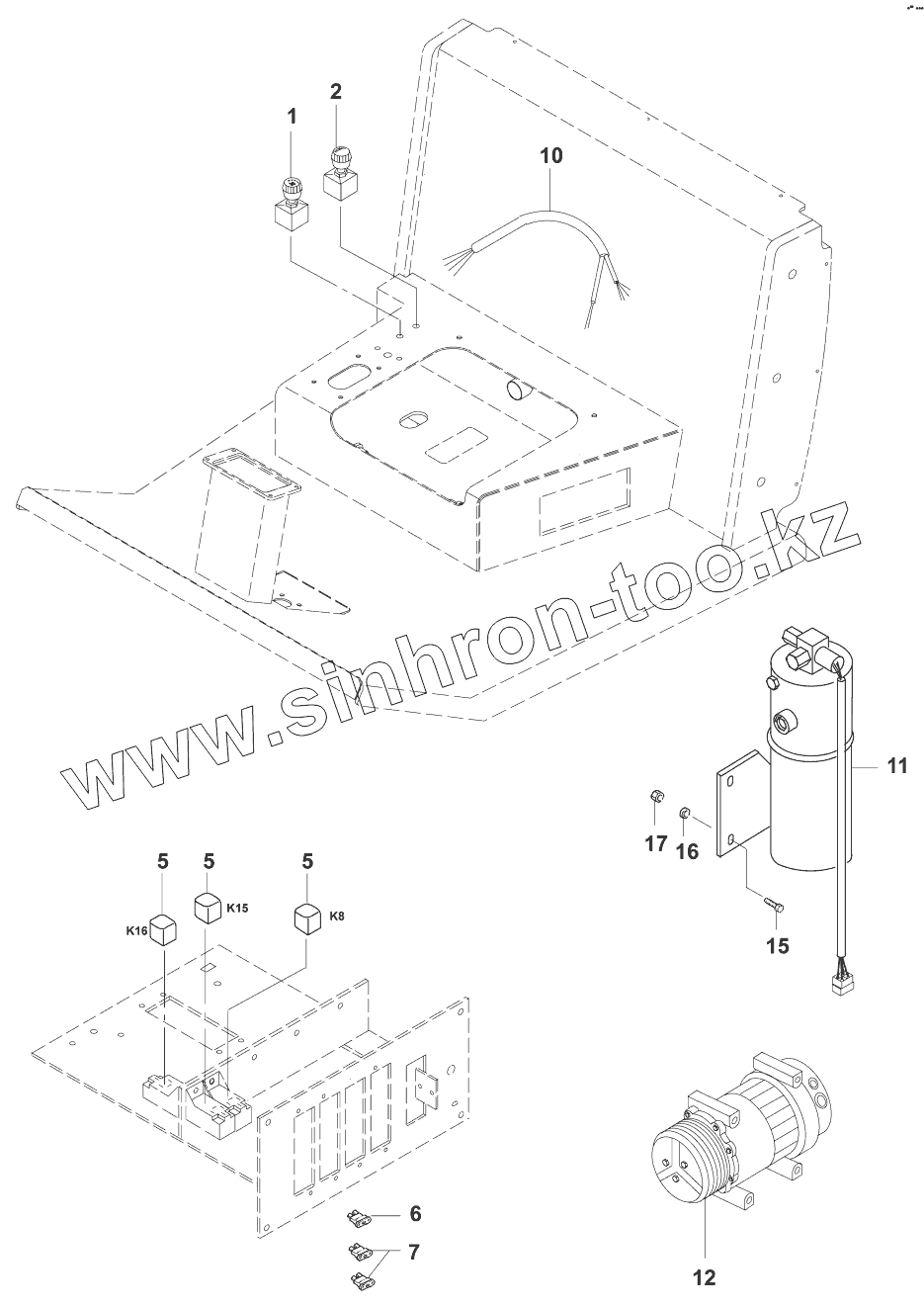 1
2
10
www.sinhron-too.kz
11
17
16
15
5
5
5
K16
K15
K8
6
7
12